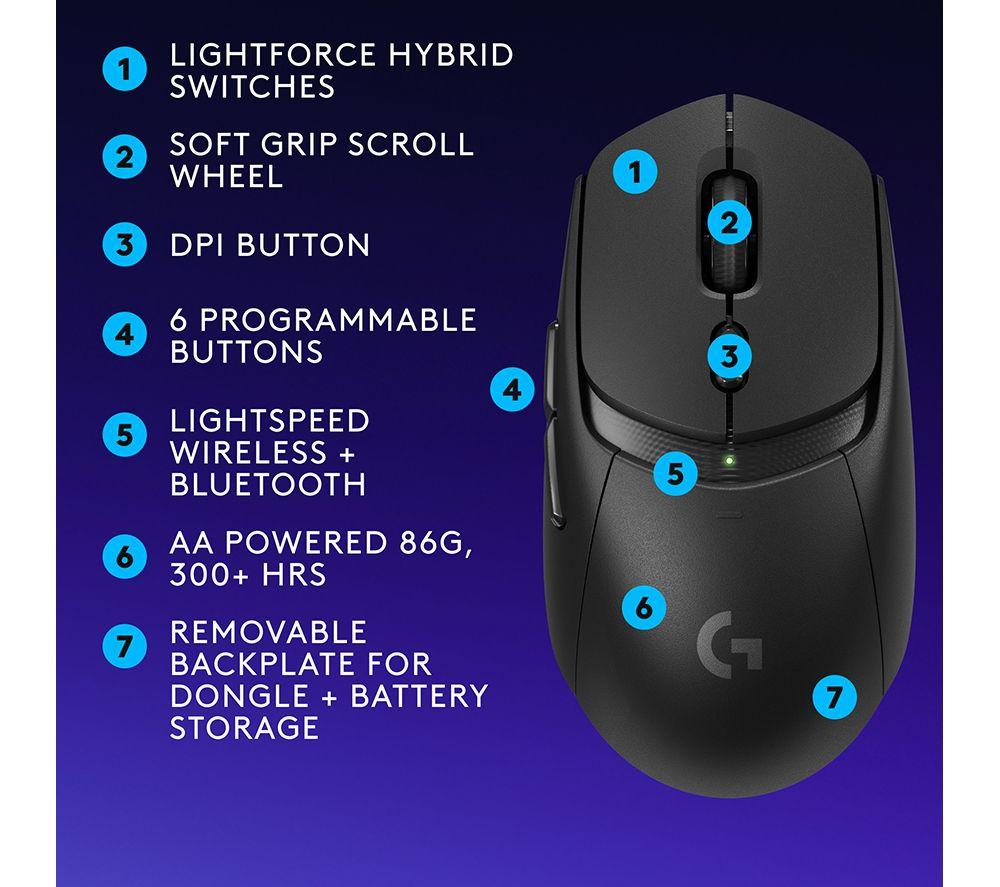 1 LIGHTFORCE HYBRID SWITCHES

2 SOFT GRIP SCROLL WHEEL

3 DPI BUTTON

4 6 PROGRAMMABLE BUTTONS

5 LIGHTSPEED WIRELESS + BLUETOOTH

6 AA POWERED 86G, 300+ HRS

7 REMOVABLE BACKPLATE FOR DONGLE + BATTERY STORAGE

1
2
3
4
5
6
G
7