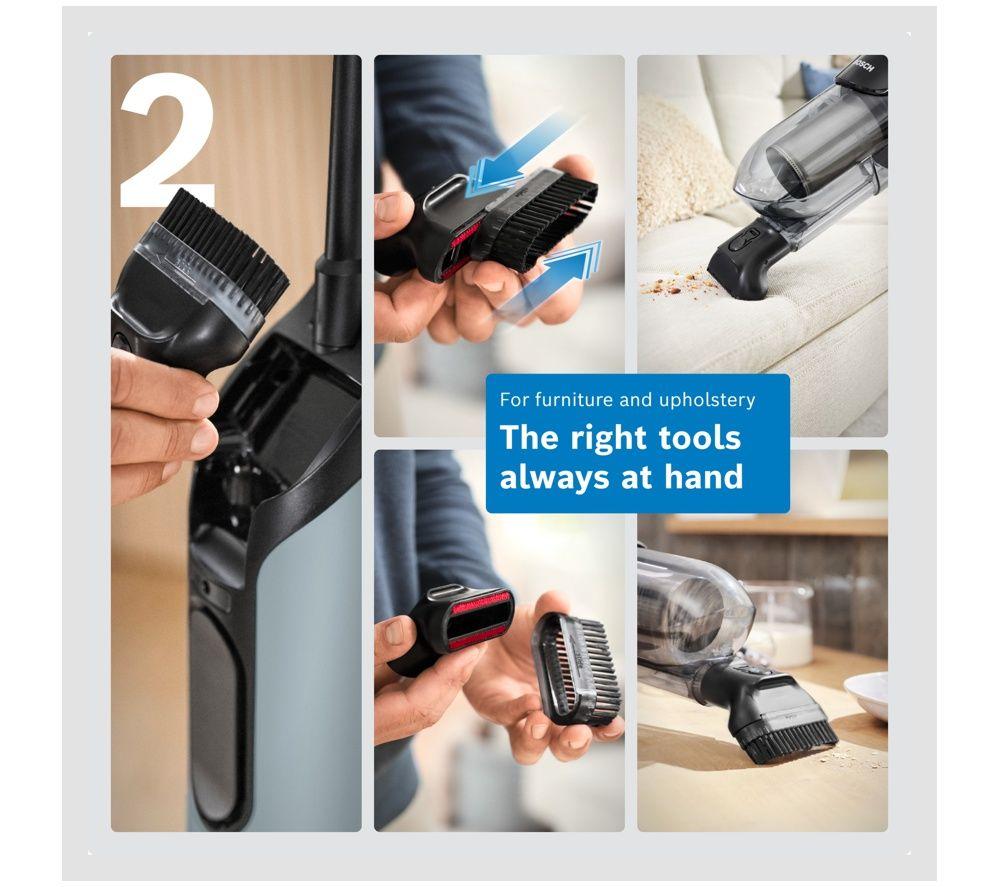 2

BOSCH

For furniture and upholstery

The right tools always at hand