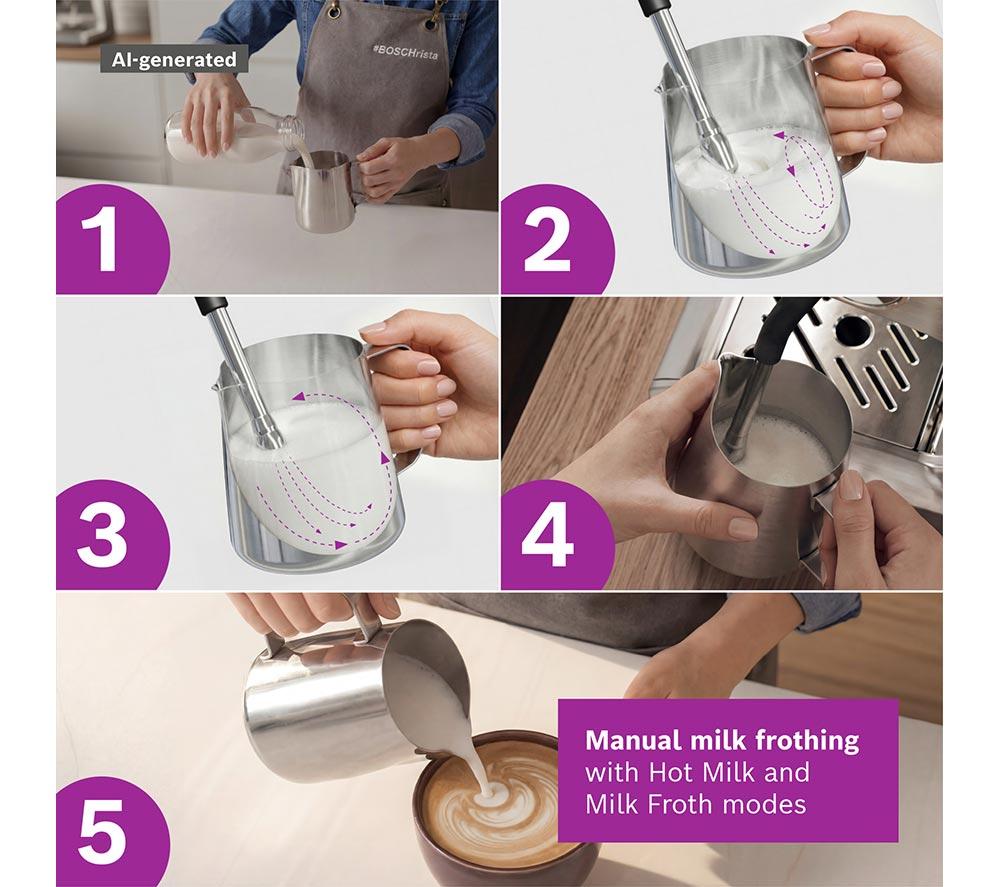 AI-generated

#BOSCHrista

1

2

3

4

5

**Manual milk frothing** with Hot Milk and Milk Froth modes