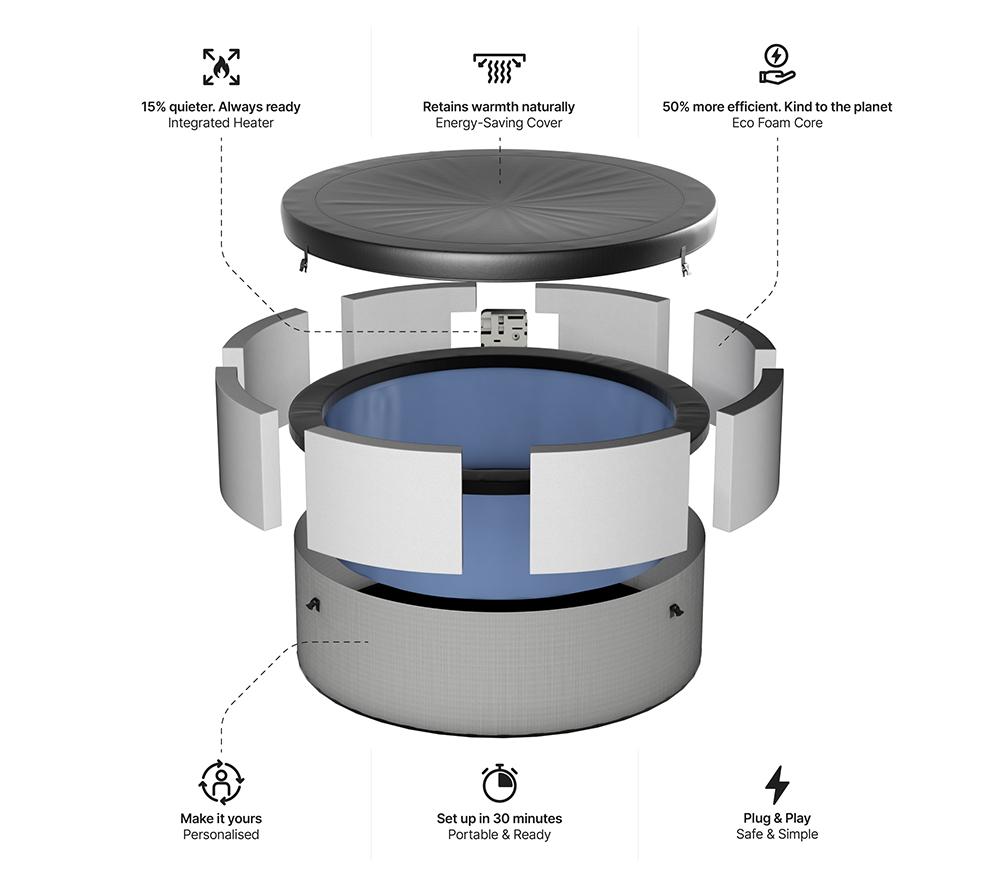 15% quieter. Always ready
Integrated Heater

Retains warmth naturally
Energy-Saving Cover

50% more efficient. Kind to the planet
Eco Foam Core

Make it yours
Personalised

Set up in 30 minutes
Portable & Ready

Plug & Play
Safe & Simple