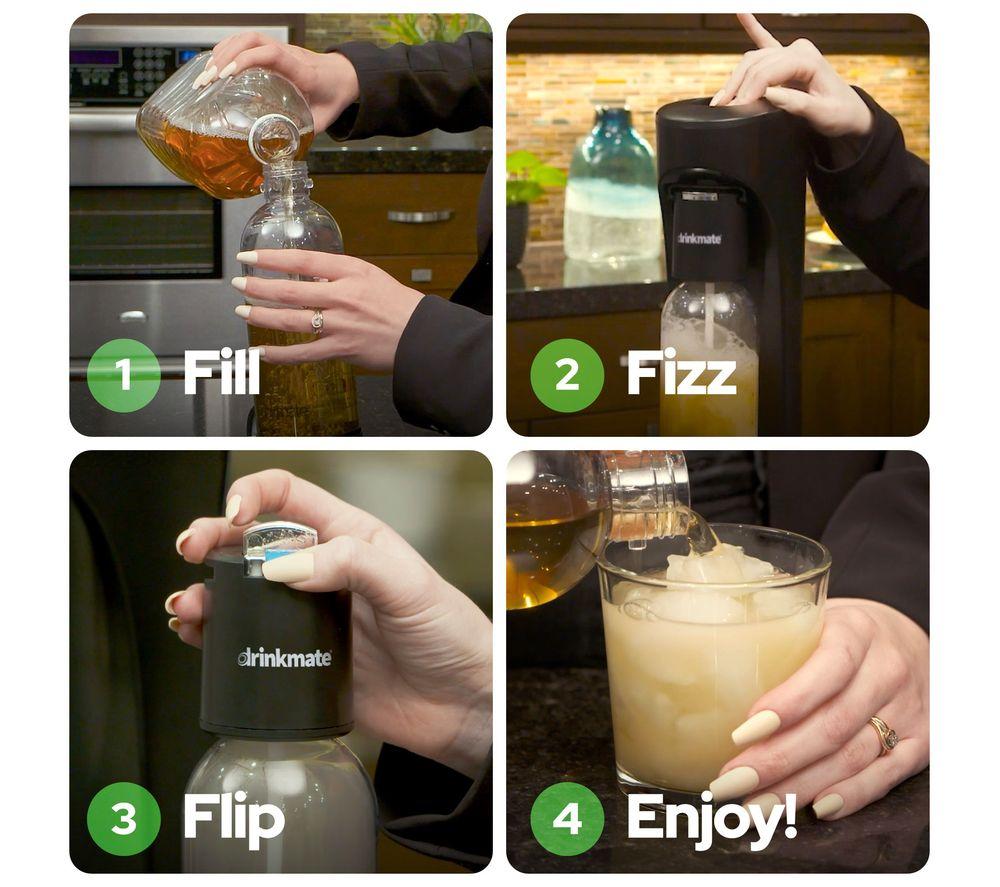 1 Fill

drinkmate

2 Fizz

drinkmate

3 Flip

4 Enjoy!