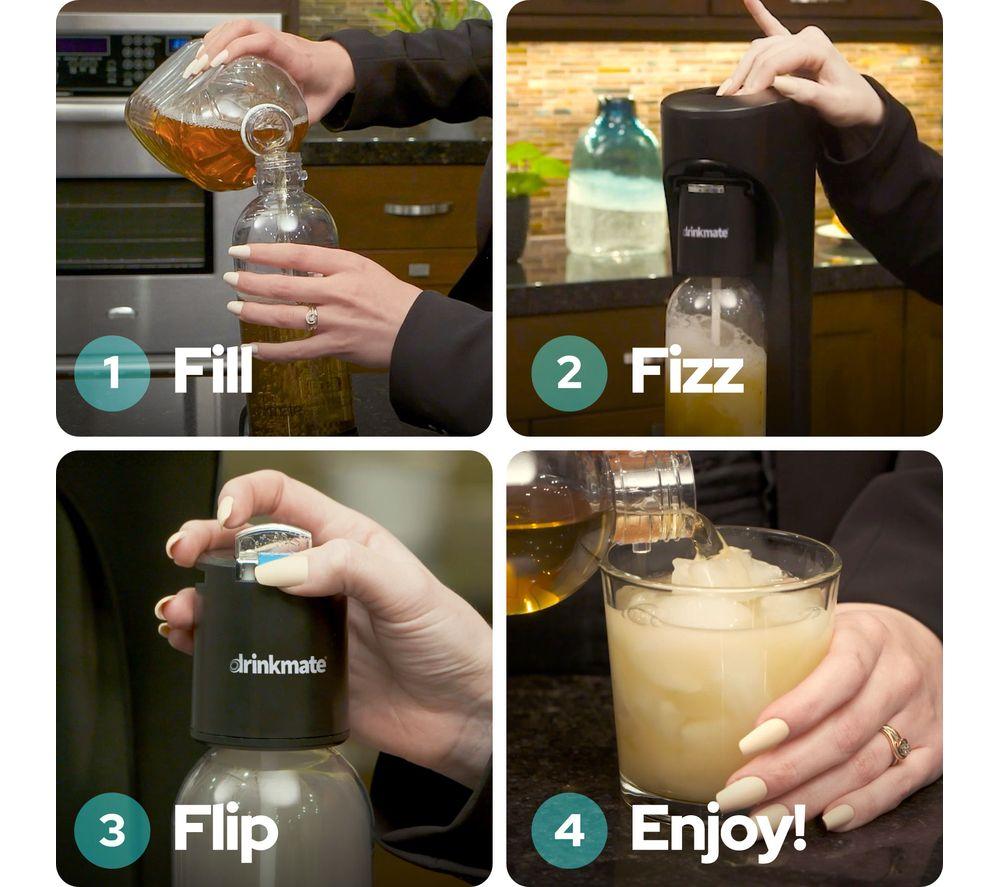 1 Fill

drinkmate

2 Fizz

drinkmate

3 Flip

4 Enjoy!