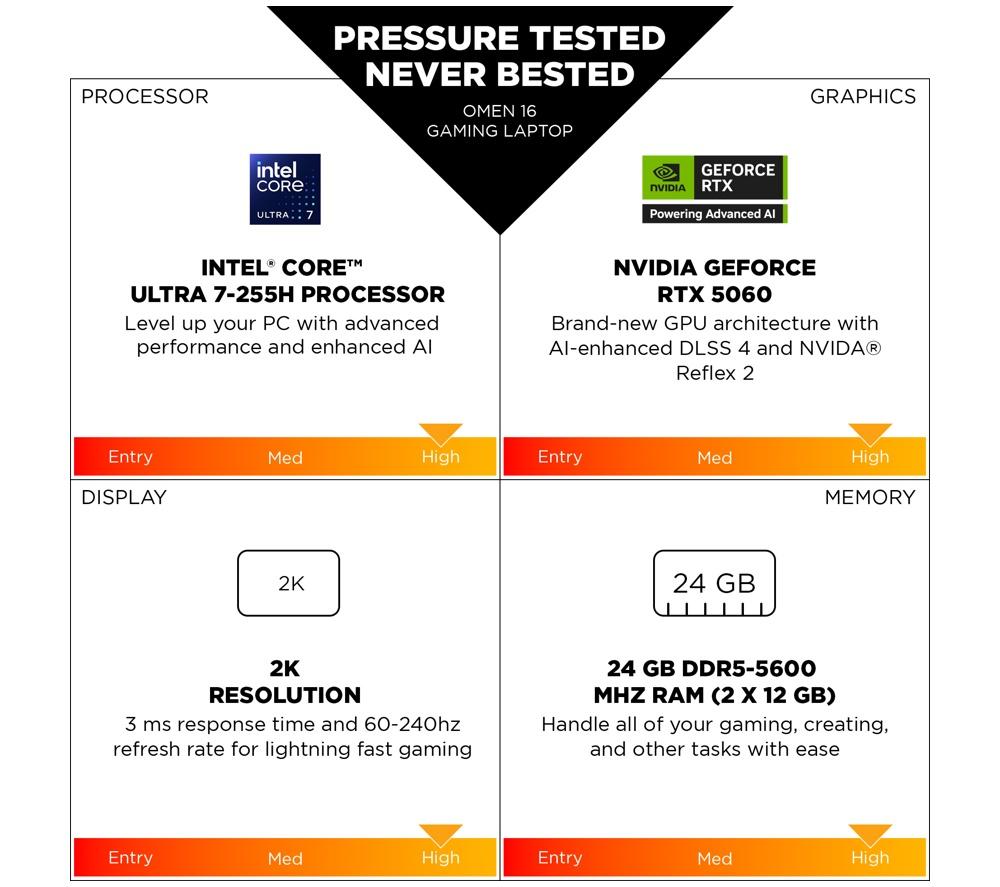 PRESSURE TESTED
NEVER BESTED
OMEN 16
GAMING LAPTOP

PROCESSOR

intel
CORE
ULTRA 7

INTEL® CORE™
ULTRA 7-255H PROCESSOR
Level up your PC with advanced performance and enhanced AI

Entry Med High

GRAPHICS

NVIDIA GEFORCE RTX
Powering Advanced AI

NVIDIA GEFORCE
RTX 5060
Brand-new GPU architecture with AI-enhanced DLSS 4 and NVIDA® Reflex 2

Entry Med High

DISPLAY

2K

2K
RESOLUTION
3 ms response time and 60-240hz refresh rate for lightning fast gaming

Entry Med High

MEMORY

24 GB

24 GB DDR5-5600
MHZ RAM (2 X 12 GB)
Handle all of your gaming, creating, and other tasks with ease

Entry Med High