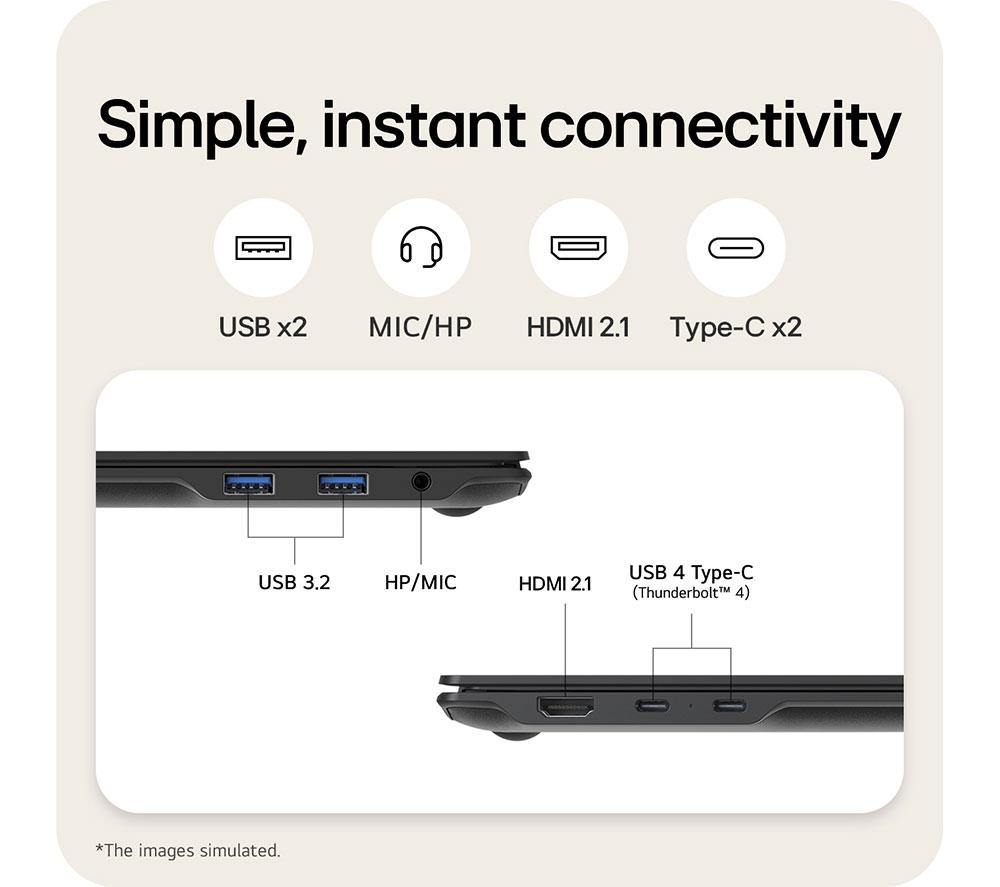 Simple, instant connectivity

USB x2

MIC/HP

HDMI 2.1

Type-C x2

USB 3.2

HP/MIC

HDMI 2.1

USB 4 Type-C
(Thunderbolt™ 4)

*The images simulated.