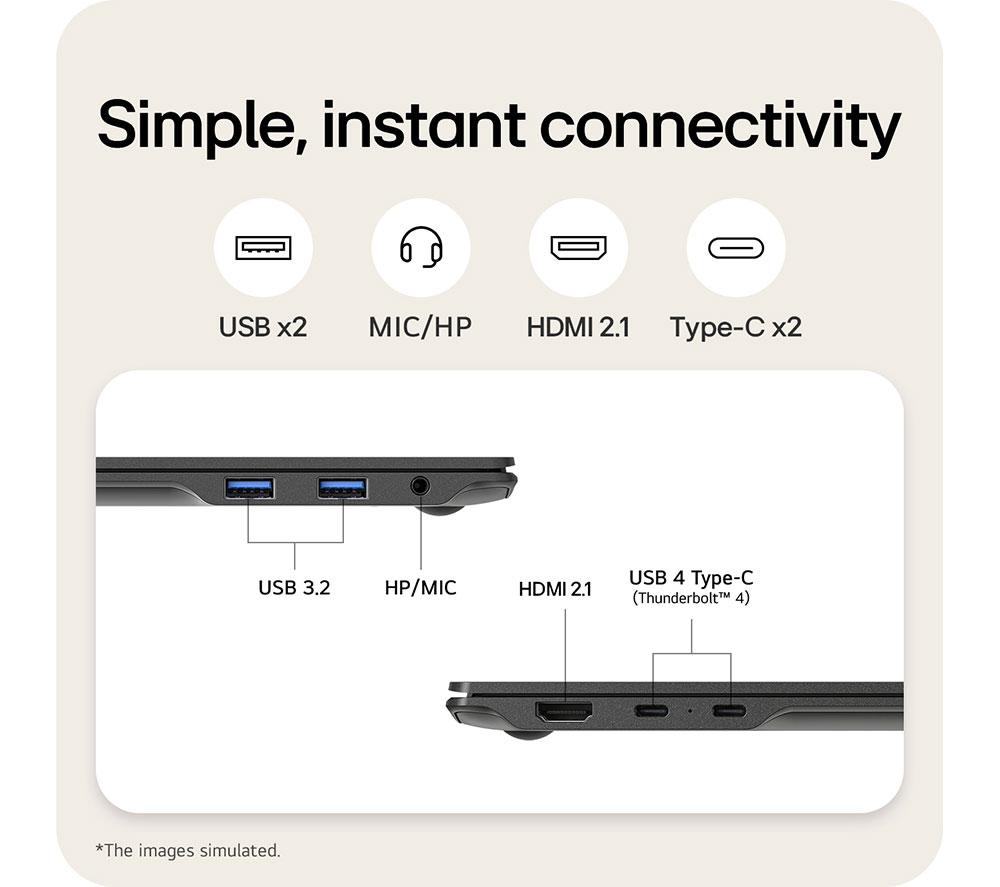 Simple, instant connectivity

USB x2
MIC/HP
HDMI 2.1
Type-C x2

USB 3.2
HP/MIC
HDMI 2.1
USB 4 Type-C
(Thunderbolt™ 4)

*The images simulated.