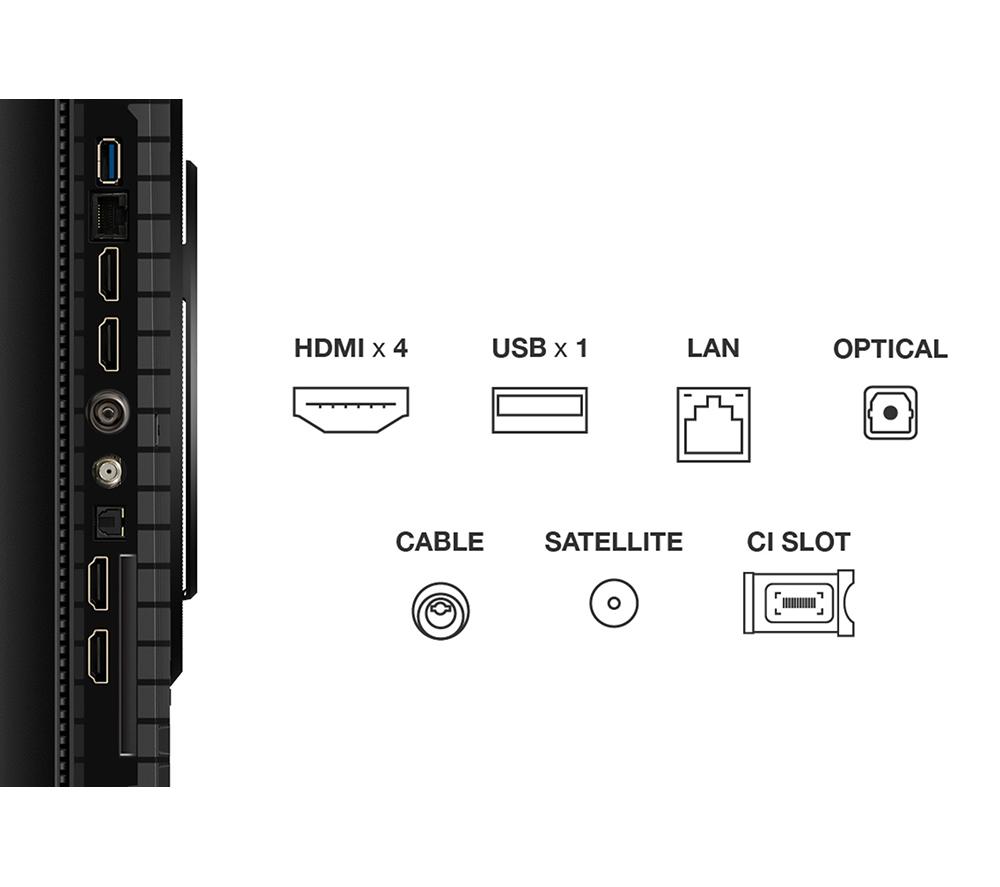 HDMI x 4
USB x 1
LAN
OPTICAL
CABLE
SATELLITE
CI SLOT