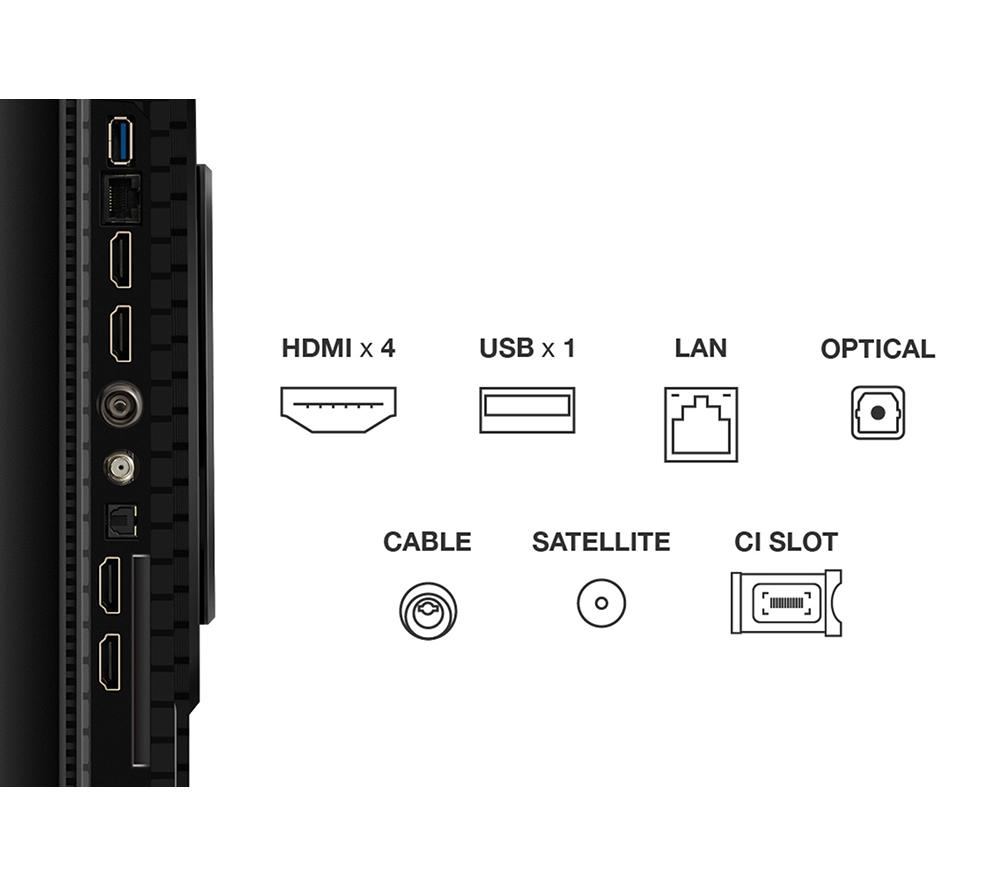 HDMI x 4
USB x 1
LAN
OPTICAL

CABLE
SATELLITE
CI SLOT