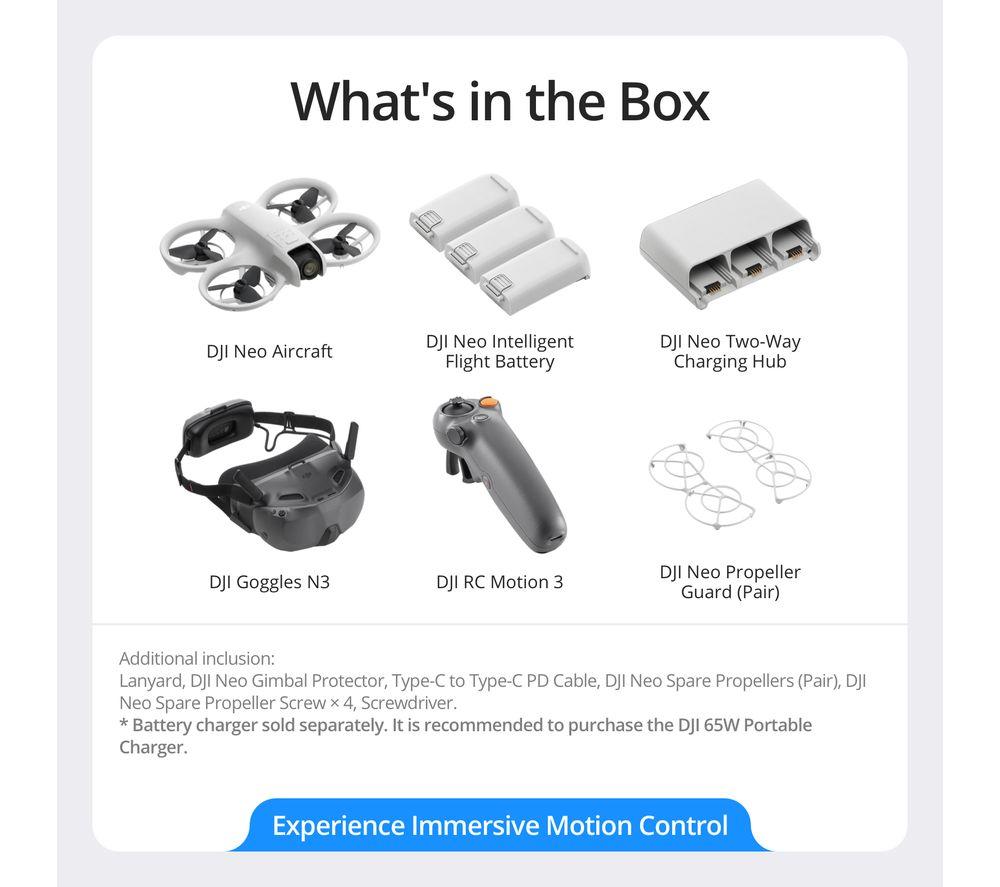 What's in the Box

DJI Neo Aircraft

DJI Neo Intelligent Flight Battery

DJI Neo Two-Way Charging Hub

DJI Goggles N3

DJI RC Motion 3

DJI Neo Propeller Guard (Pair)

Additional inclusion:
Lanyard, DJI Neo Gimbal Protector, Type-C to Type-C PD Cable, DJI Neo Spare Propellers (Pair), DJI Neo Spare Propeller Screw × 4, Screwdriver.
* Battery charger sold separately. It is recommended to purchase the DJI 65W Portable Charger.

Experience Immersive Motion Control