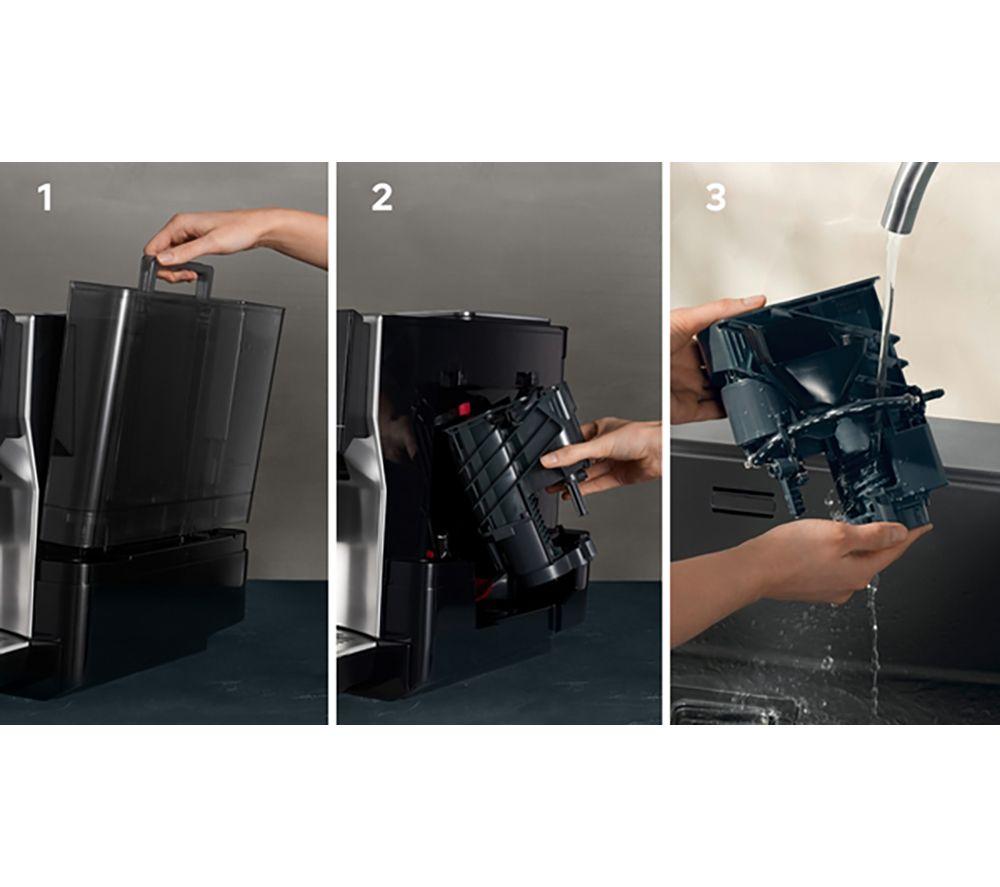 1

2

3