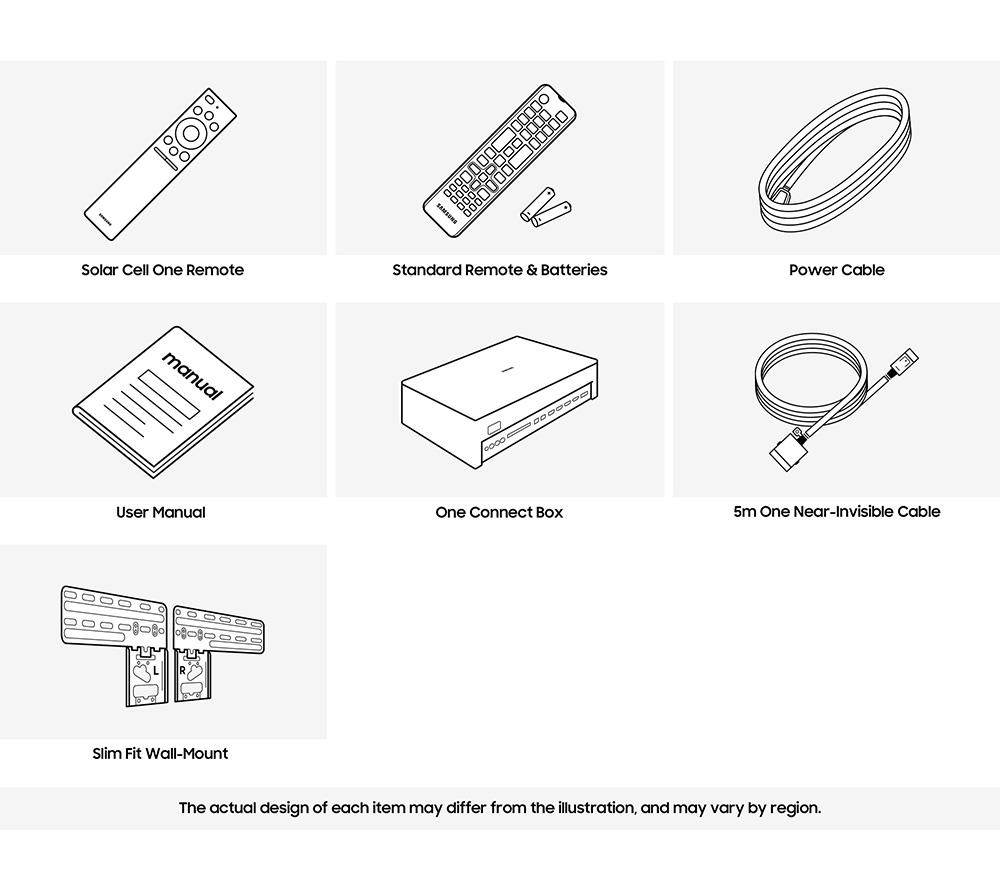 SAMSUNG

Solar Cell One Remote

SAMSUNG

Standard Remote & Batteries

Power Cable

manual

User Manual

One Connect Box

5m One Near-Invisible Cable

L R

Slim Fit Wall-Mount

The actual design of each item may differ from the illustration, and may vary by region.