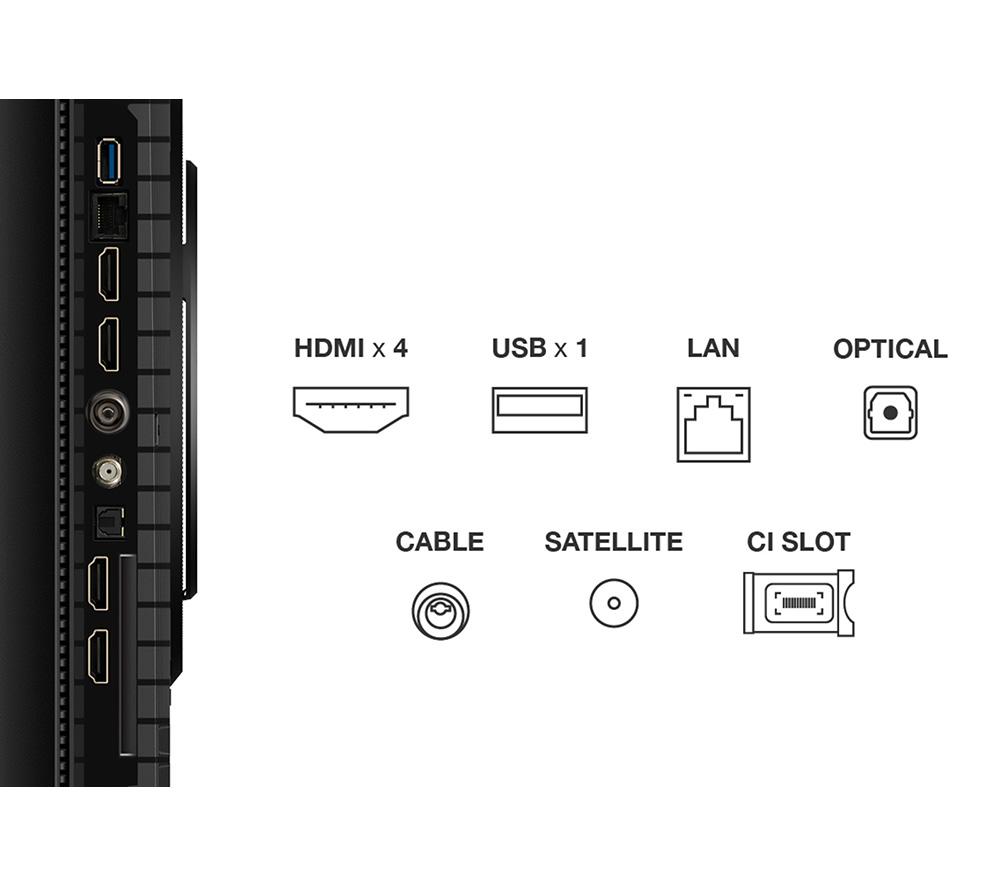 HDMI x 4
USB x 1
LAN
OPTICAL
CABLE
SATELLITE
CI SLOT