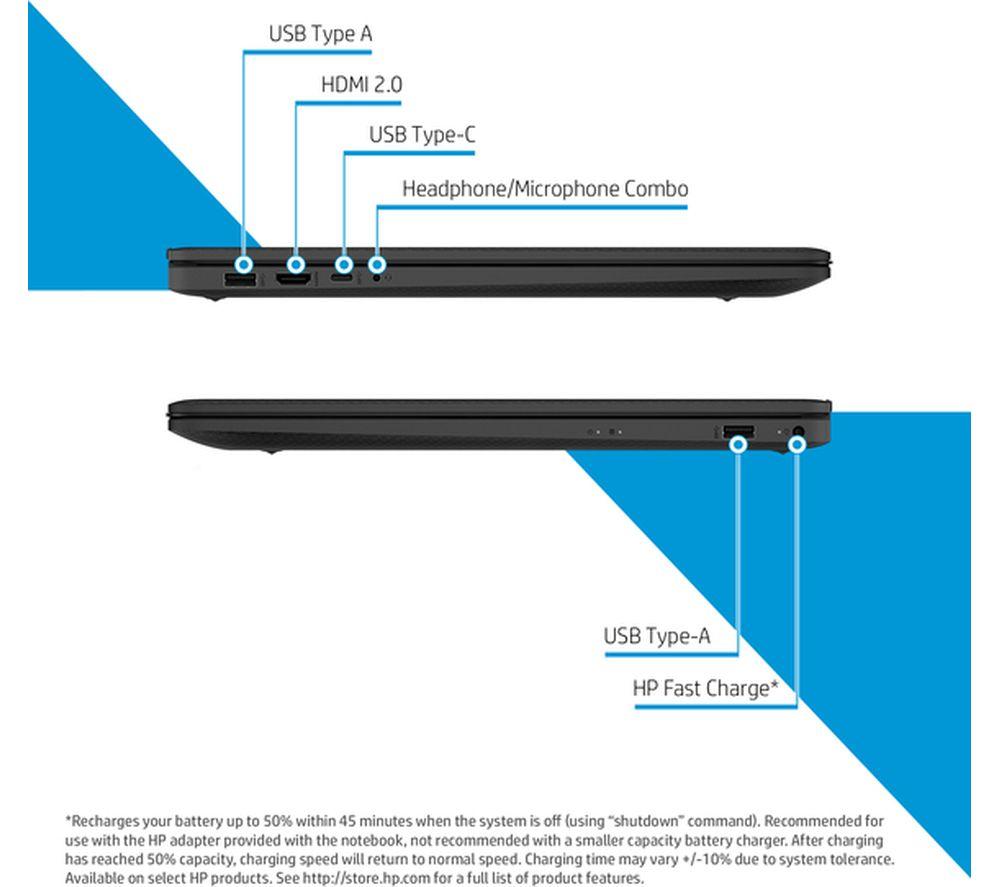 USB Type A

HDMI 2.0

USB Type-C

Headphone/Microphone Combo

USB Type-A

HP Fast Charge*

*Recharges your battery up to 50% within 45 minutes when the system is off (using "shutdown" command). Recommended for use with the HP adapter provided with the notebook, not recommended with a smaller capacity battery charger. After charging has reached 50% capacity, charging speed will return to normal speed. Charging time may vary +/-10% due to system tolerance. Available on select HP products. See http://store.hp.com for a full list of product features.