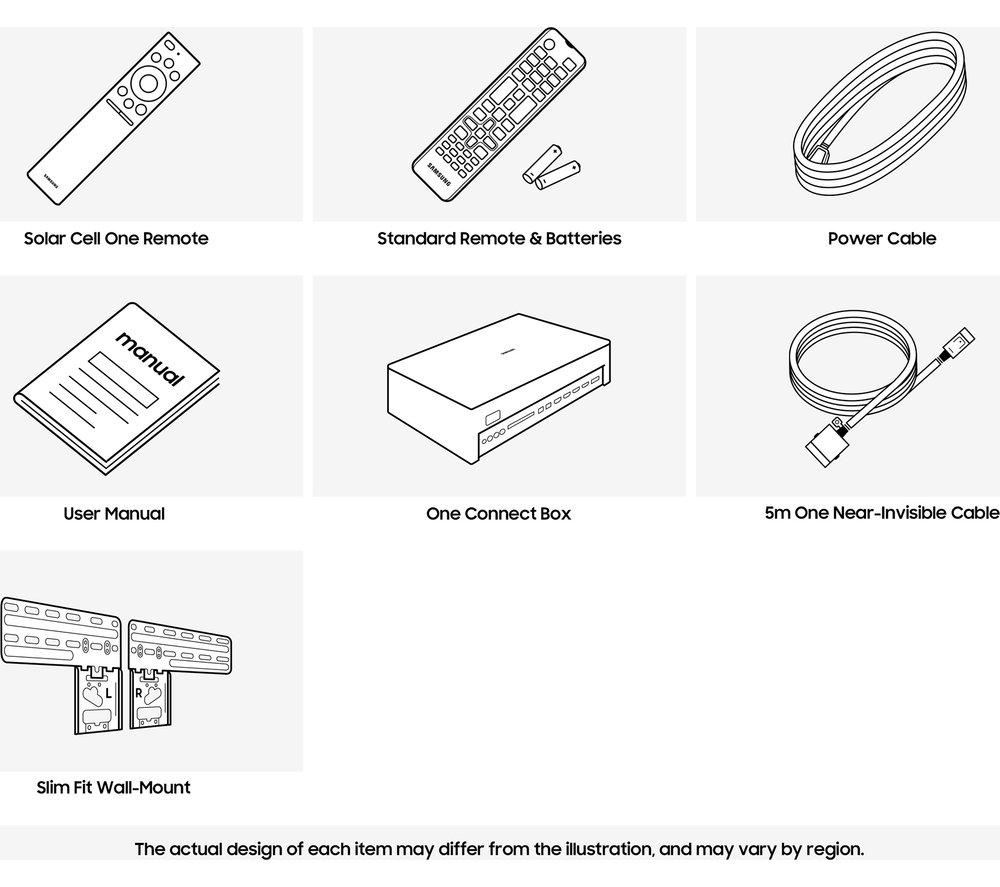 SAMSUNG

Solar Cell One Remote

SAMSUNG

Standard Remote & Batteries

Power Cable

manual

User Manual

One Connect Box

5m One Near-Invisible Cable

L R

Slim Fit Wall-Mount

The actual design of each item may differ from the illustration, and may vary by region.