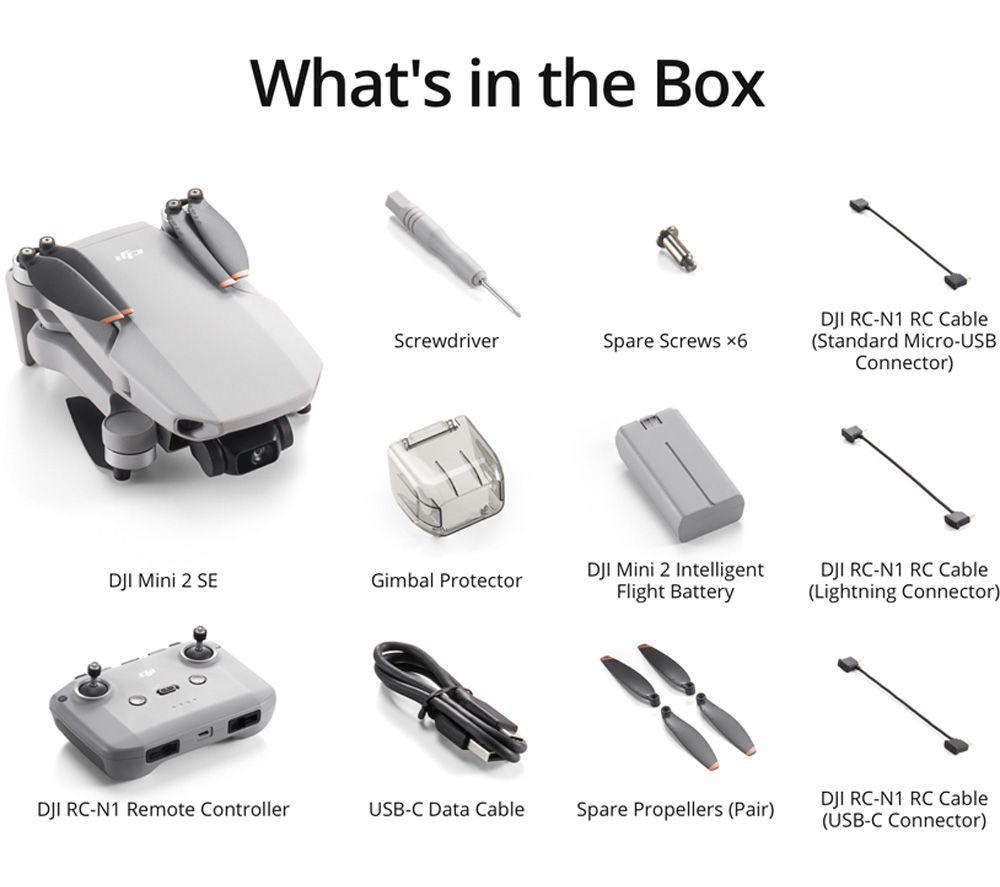 What's in the Box

Screwdriver

Spare Screws ×6

DJI RC-N1 RC Cable (Standard Micro-USB Connector)

DJI Mini 2 SE

Gimbal Protector

DJI Mini 2 Intelligent Flight Battery

DJI RC-N1 RC Cable (Lightning Connector)

DJI RC-N1 Remote Controller

USB-C Data Cable

Spare Propellers (Pair)

DJI RC-N1 RC Cable (USB-C Connector)