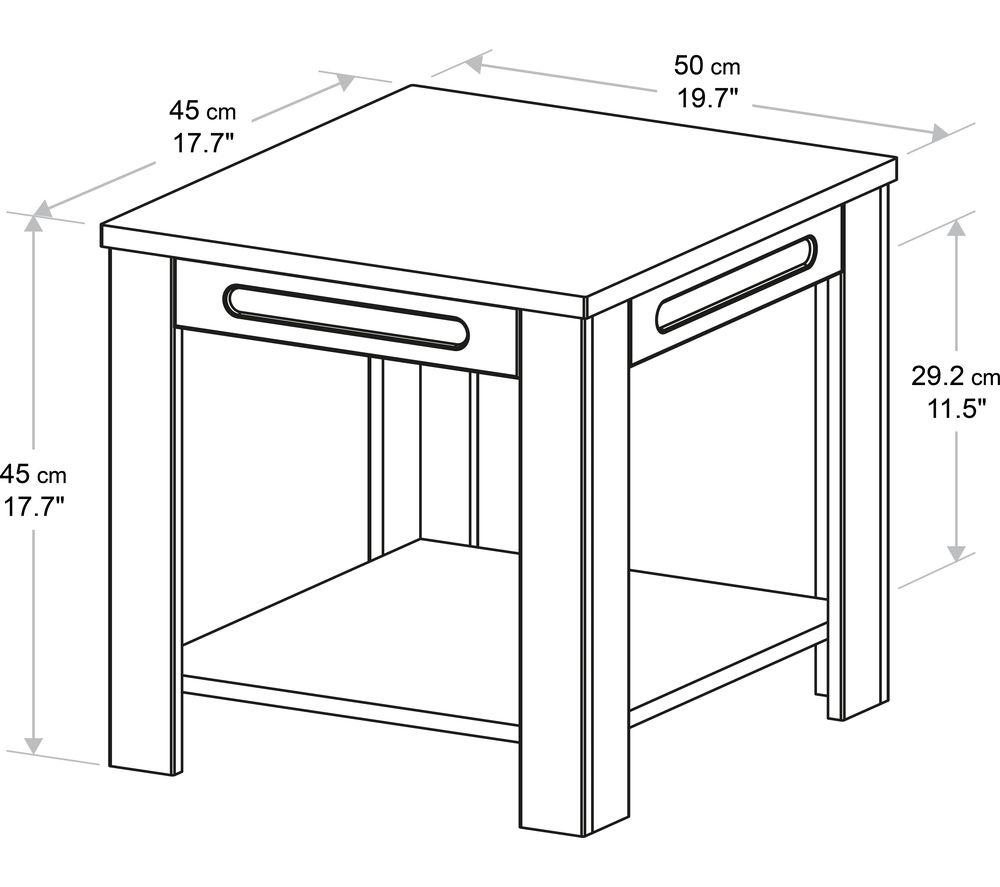 45 cm
17.7"

50 cm
19.7"

45 cm
17.7"

29.2 cm
11.5"