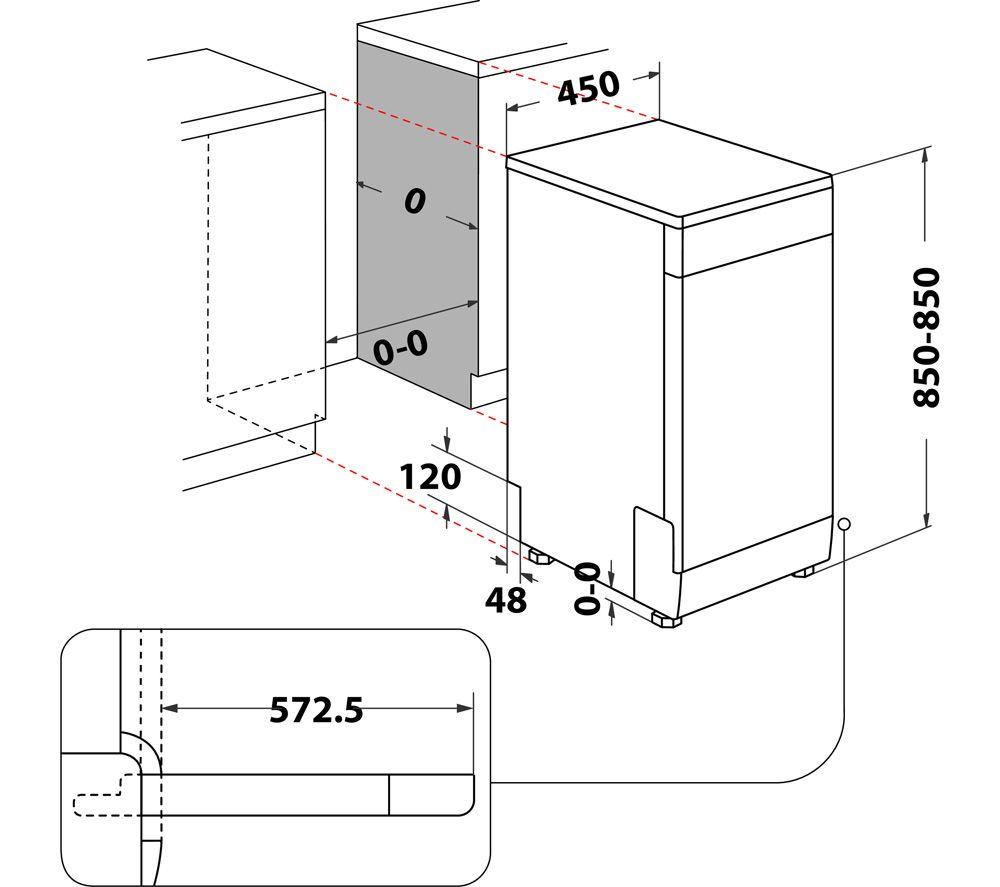 450
0
0-0
850-850
120
48
0-0
572.5