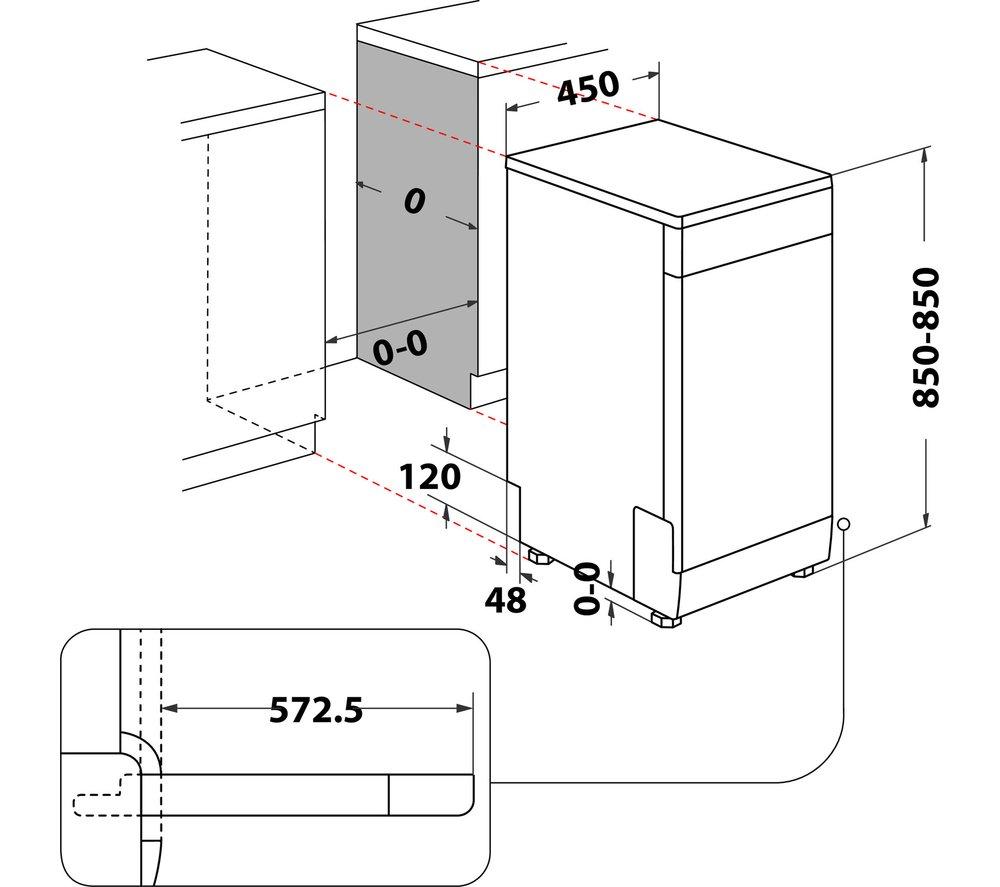 450
0
0-0
850-850
120
48
0-0
572.5