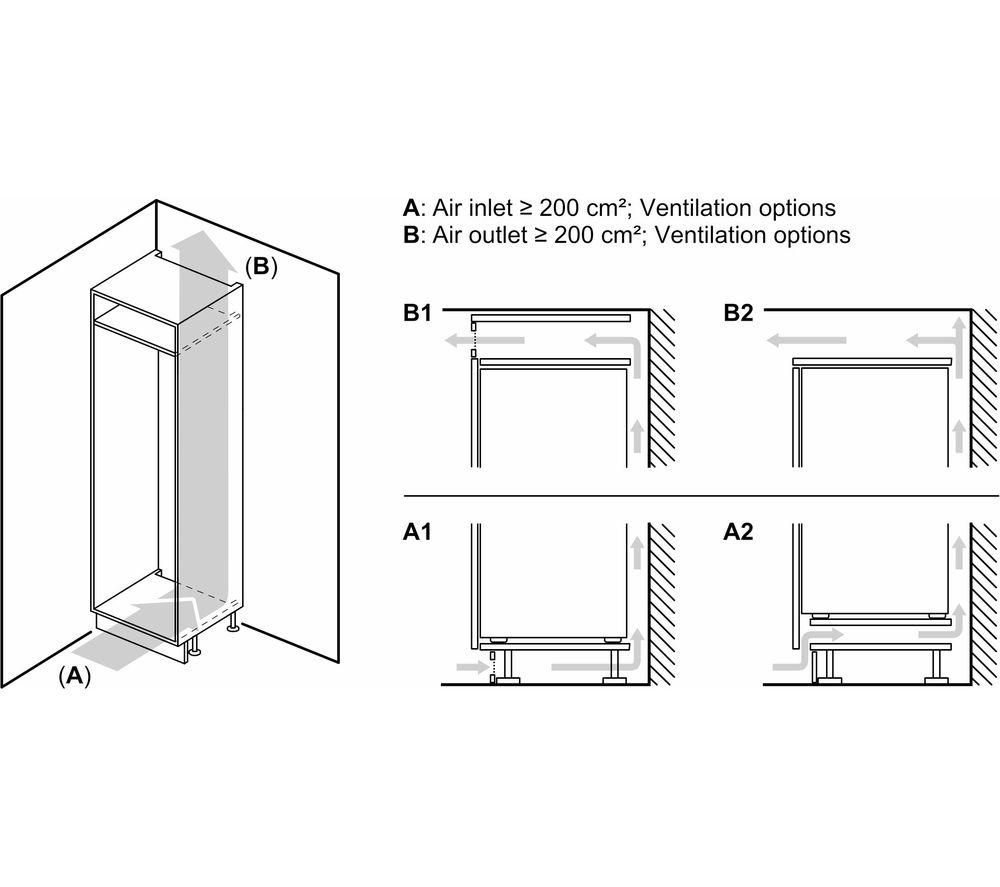 (B)

(A)

A: Air inlet ≥ 200 cm²; Ventilation options
B: Air outlet ≥ 200 cm²; Ventilation options

B1

B2

A1

A2