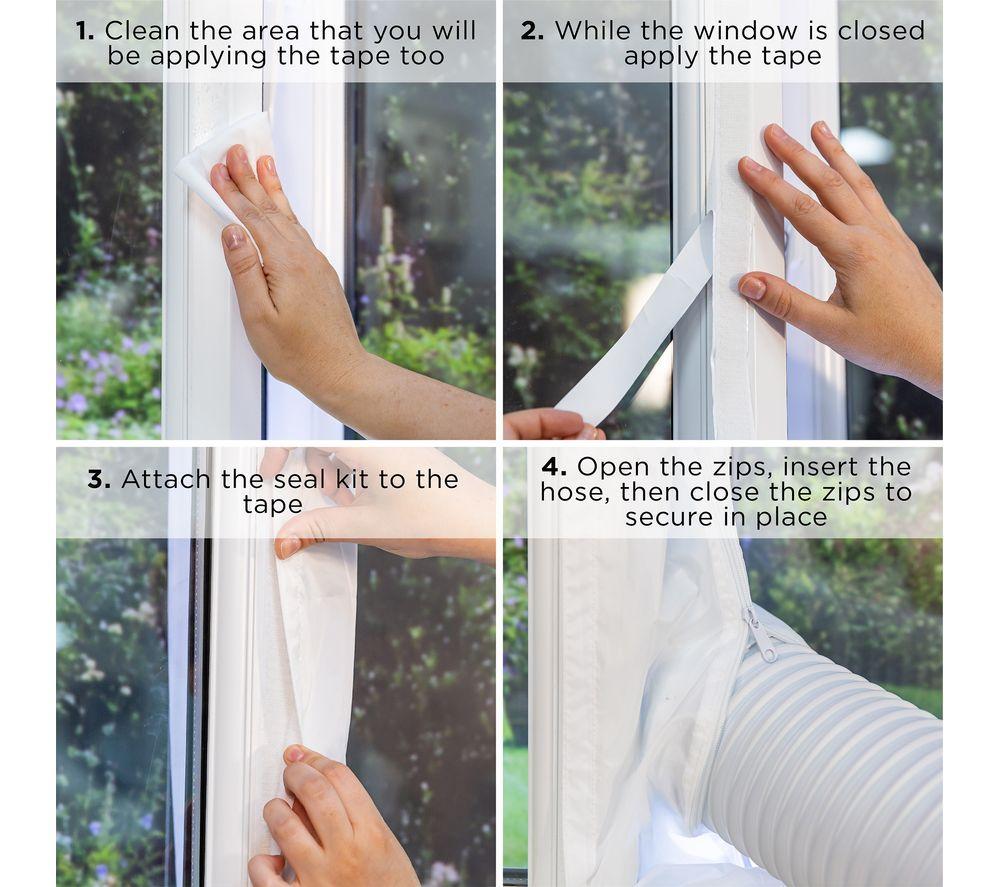 1. Clean the area that you will be applying the tape too

2. While the window is closed apply the tape

3. Attach the seal kit to the tape

4. Open the zips, insert the hose, then close the zips to secure in place