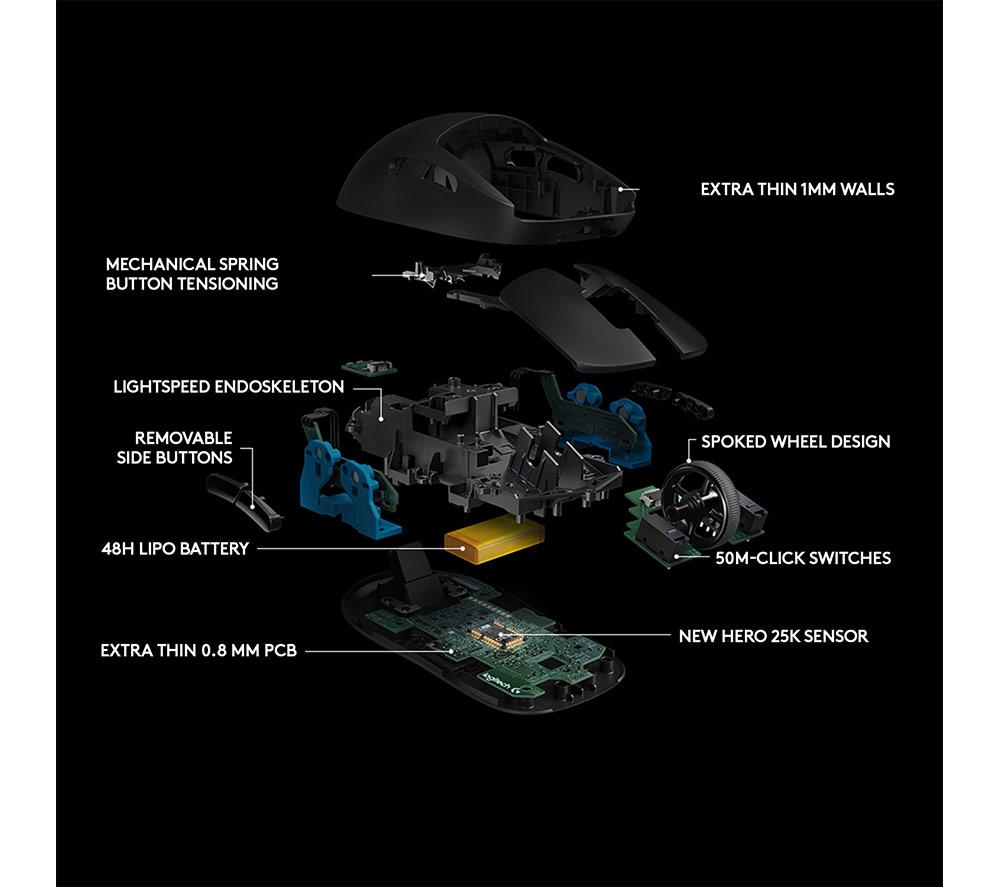 EXTRA THIN 1MM WALLS

MECHANICAL SPRING
BUTTON TENSIONING

LIGHTSPEED ENDOSKELETON

REMOVABLE
SIDE BUTTONS

SPOKED WHEEL DESIGN

48H LIPO BATTERY

50M-CLICK SWITCHES

NEW HERO 25K SENSOR

EXTRA THIN 0.8 MM PCB

logitech G